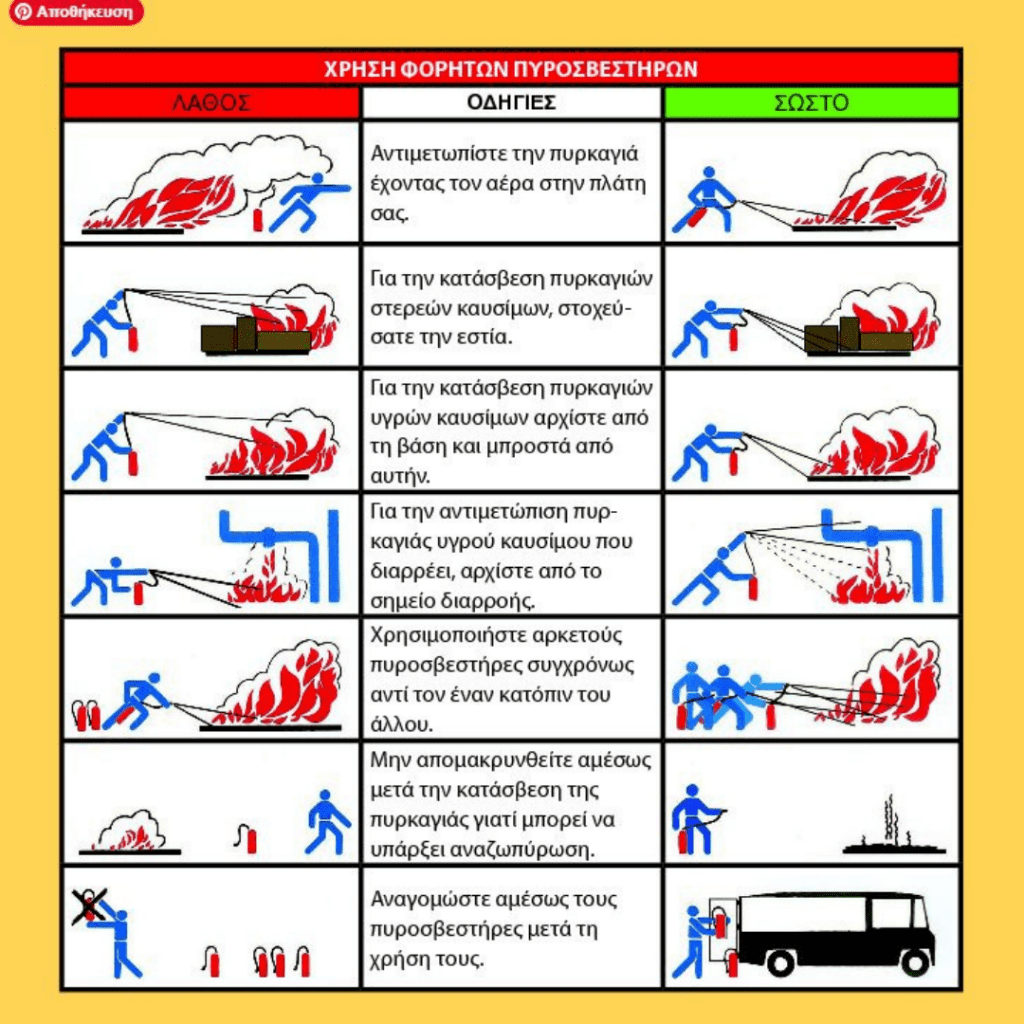 Αποθήκευση

ΧΡΗΣΗ ΦΟΡΗΤΩΝ ΠΥΡΟΣΒΕΣΤΗΡΩΝ

| ΛΑΘΟΣ | ΟΔΗΓΙΕΣ | ΣΩΣΤΟ |
|---|---|---|
| | Αντιμετωπίστε την πυρκαγιά έχοντας τον αέρα στην πλάτη σας. | |
| | Για την κατάσβεση πυρκαγιών στερεών καυσίμων, στοχεύσατε την εστία. | |
| | Για την κατάσβεση πυρκαγιών υγρών καυσίμων αρχίστε από τη βάση και μπροστά από αυτήν. | |
| | Για την αντιμετώπιση πυρκαγιάς υγρού καυσίμου που διαρρέει, αρχίστε από το σημείο διαρροής. | |
| | Χρησιμοποιήστε αρκετούς πυροσβεστήρες συγχρόνως αντί τον έναν κατόπιν του άλλου. | |
| | Μην απομακρυνθείτε αμέσως μετά την κατάσβεση της πυρκαγιάς γιατί μπορεί να υπάρξει αναζωπύρωση. | |
| | Αναγομώστε αμέσως τους πυροσβεστήρες μετά τη χρήση τους. | |